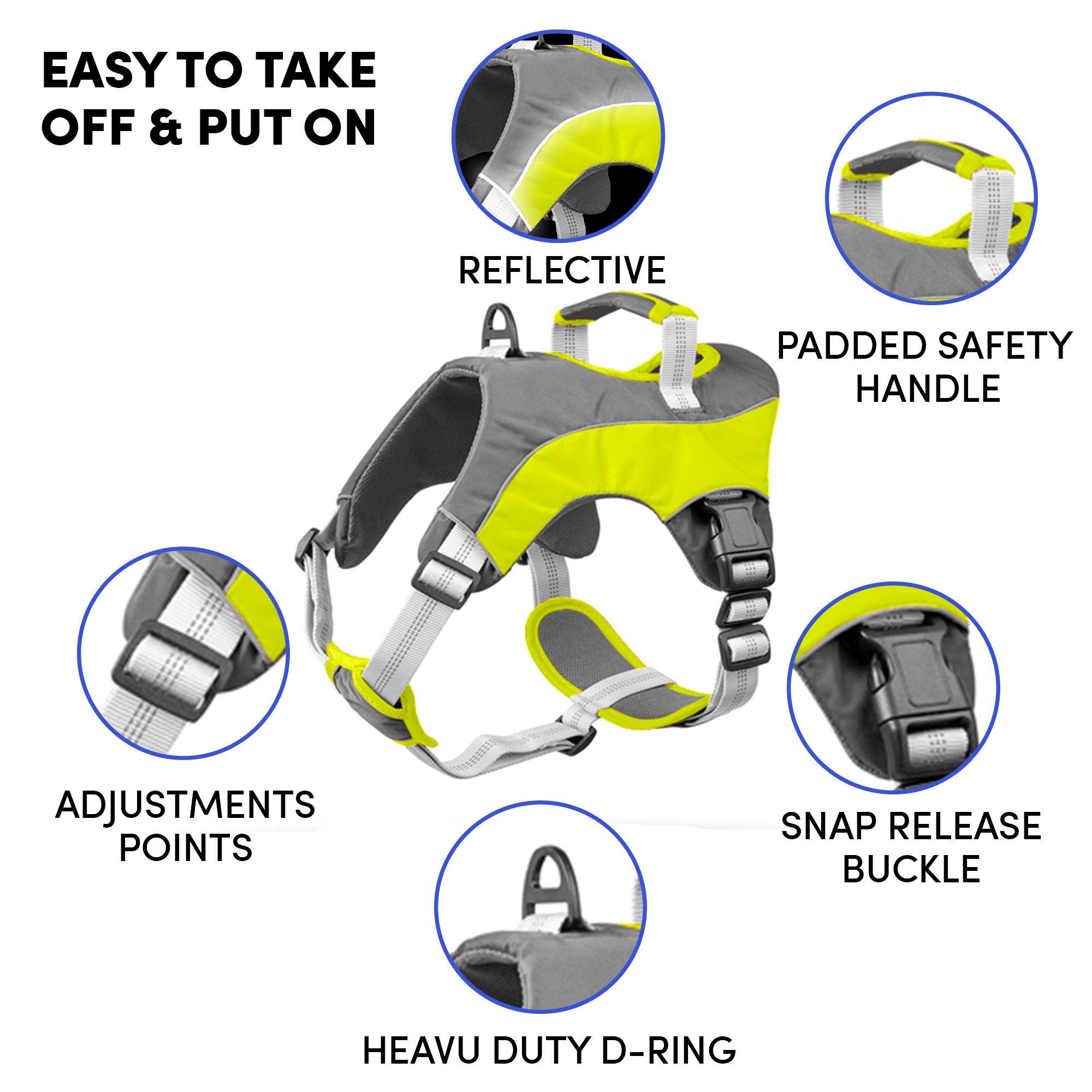 EASY TO TAKE OFF & PUT ON

REFLECTIVE

PADDED SAFETY HANDLE

ADJUSTMENTS POINTS

SNAP RELEASE BUCKLE

HEAVU DUTY D-RING