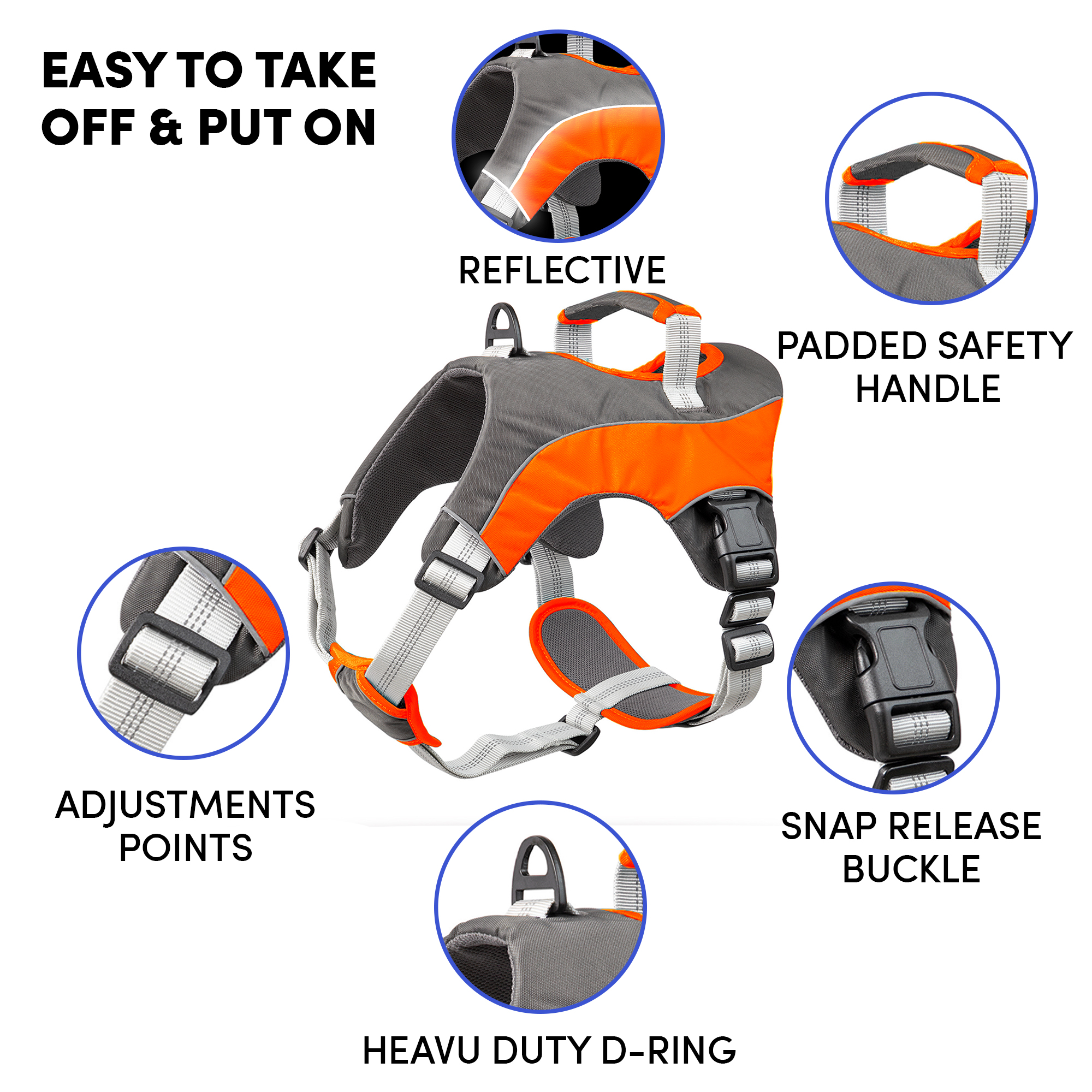 EASY TO TAKE OFF & PUT ON

REFLECTIVE

PADDED SAFETY HANDLE

ADJUSTMENTS POINTS

SNAP RELEASE BUCKLE

HEAVU DUTY D-RING