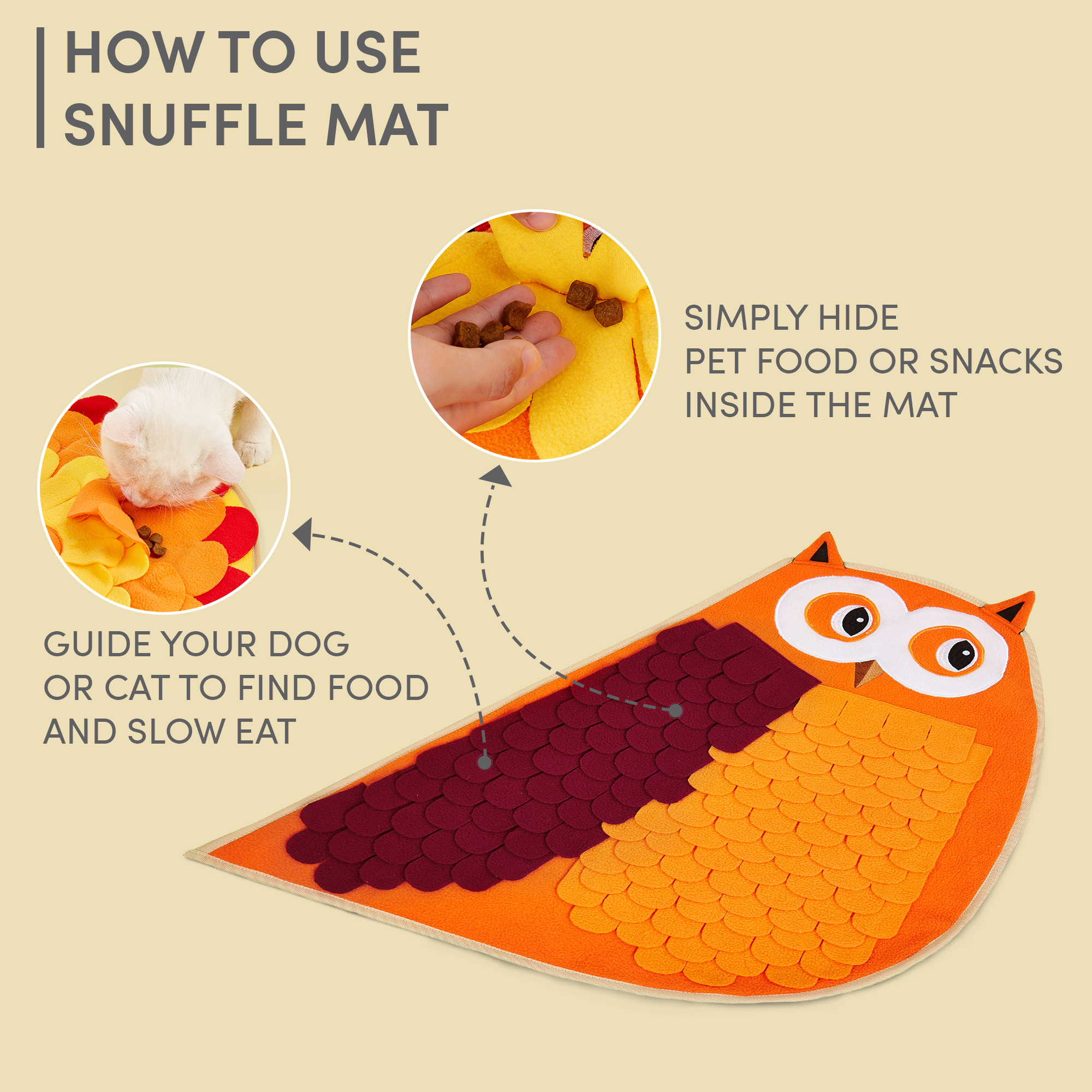 HOW TO USE
SNUFFLE MAT

SIMPLY HIDE
PET FOOD OR SNACKS
INSIDE THE MAT

GUIDE YOUR DOG
OR CAT TO FIND FOOD
AND SLOW EAT