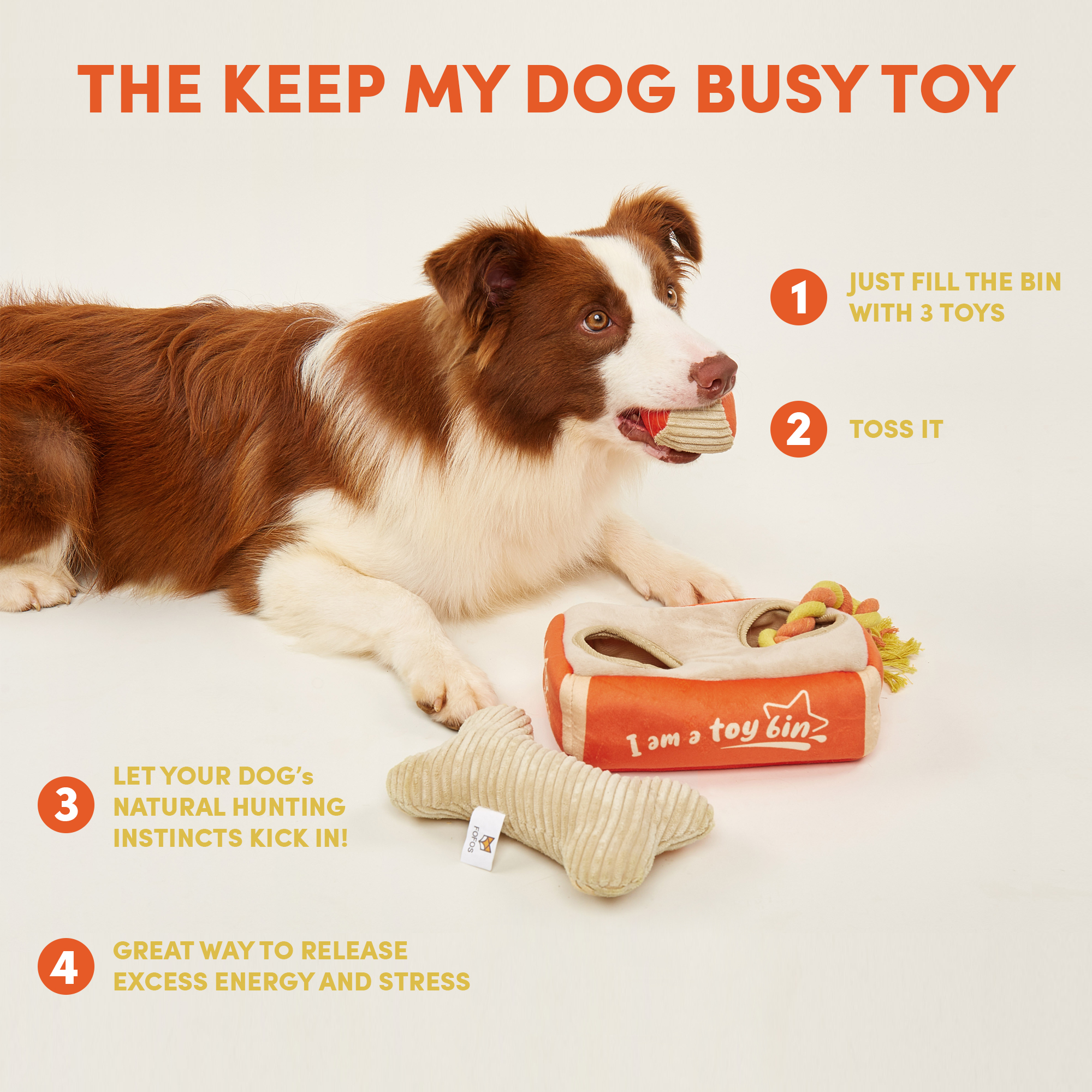 THE KEEP MY DOG BUSY TOY

1 JUST FILL THE BIN WITH 3 TOYS

2 TOSS IT

I am a toy bin

FOFOS

3 LET YOUR DOG's NATURAL HUNTING INSTINCTS KICK IN!

4 GREAT WAY TO RELEASE EXCESS ENERGY AND STRESS