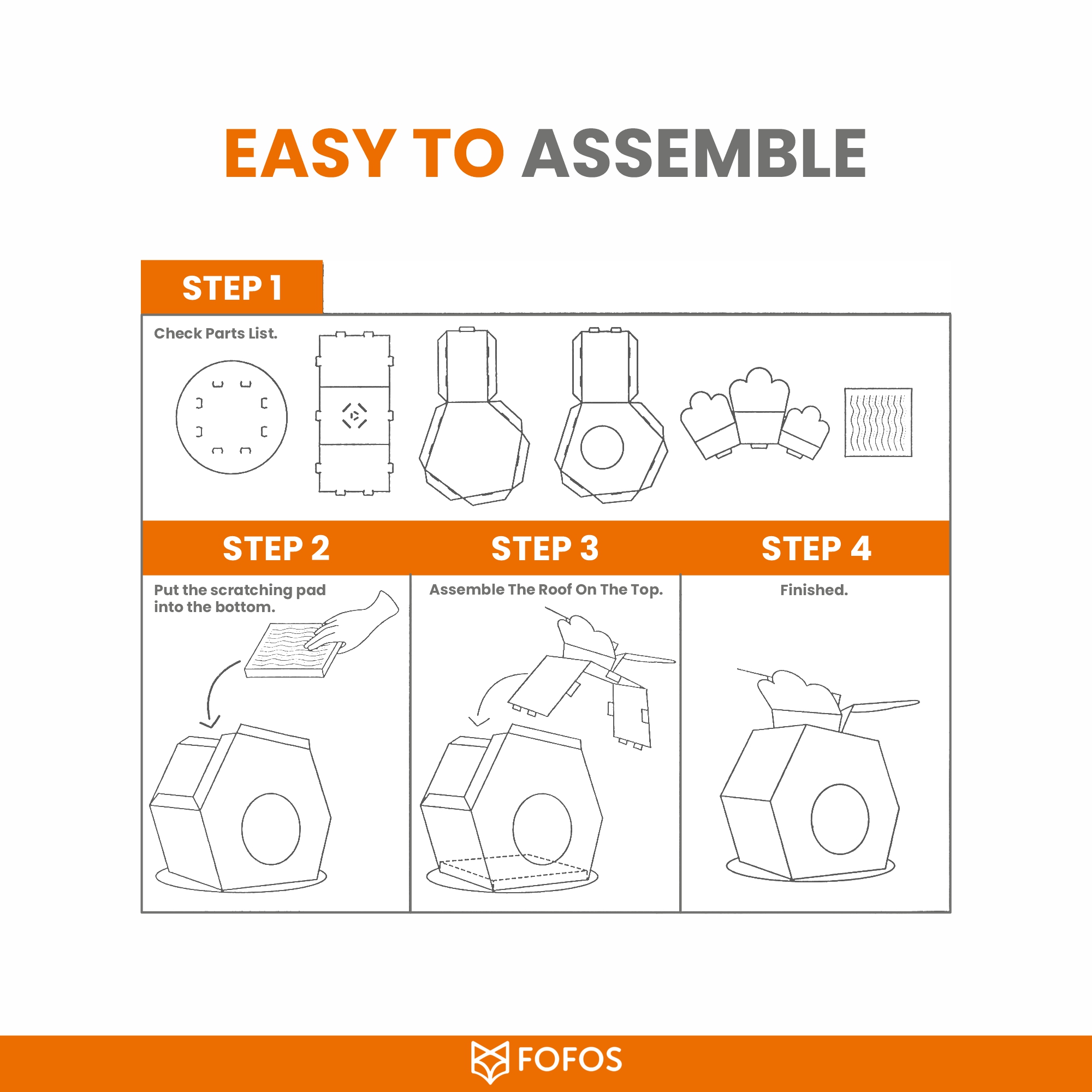 EASY TO ASSEMBLE

STEP 1

Check Parts List.

STEP 2

Put the scratching pad into the bottom.

STEP 3

Assemble The Roof On The Top.

STEP 4

Finished.

FOFOS