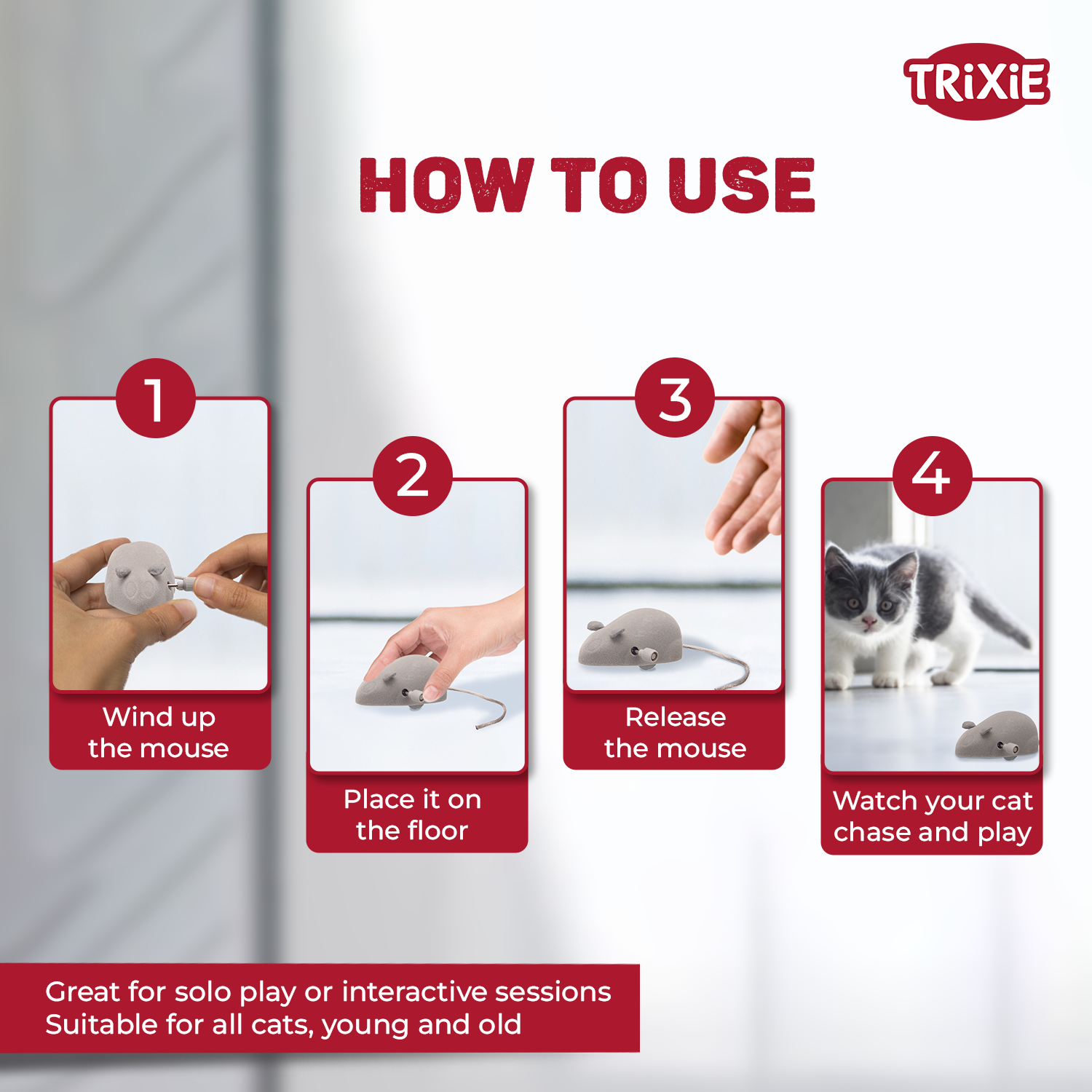 TRiXiE

HOW TO USE

1
Wind up the mouse

2
Place it on the floor

3
Release the mouse

4
Watch your cat chase and play

Great for solo play or interactive sessions
Suitable for all cats, young and old